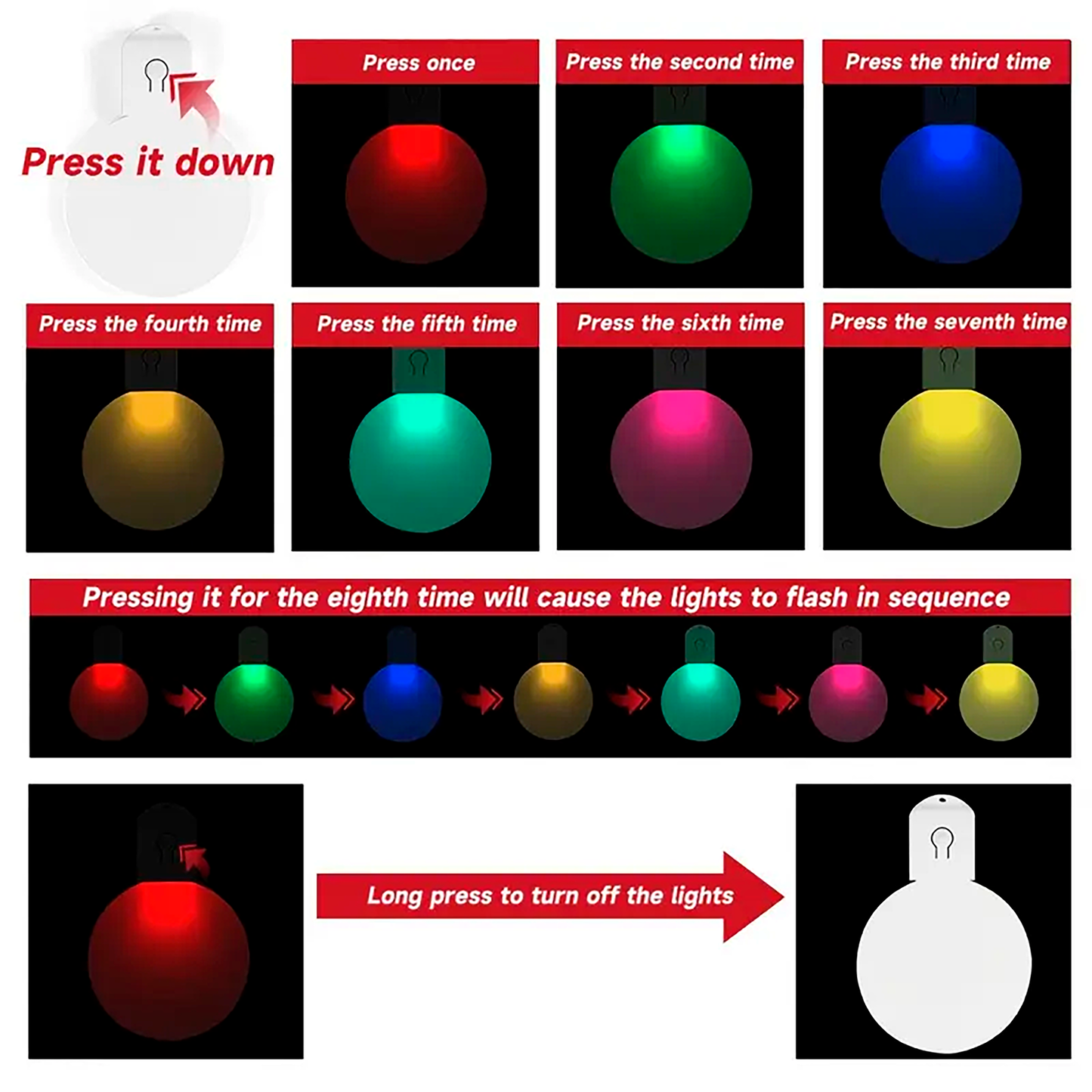 Press it down

Press once

Press the second time

Press the third time

Press the fourth time

Press the fifth time

Press the sixth time

Press the seventh time

Pressing it for the eighth time will cause the lights to flash in sequence

Long press to turn off the lights